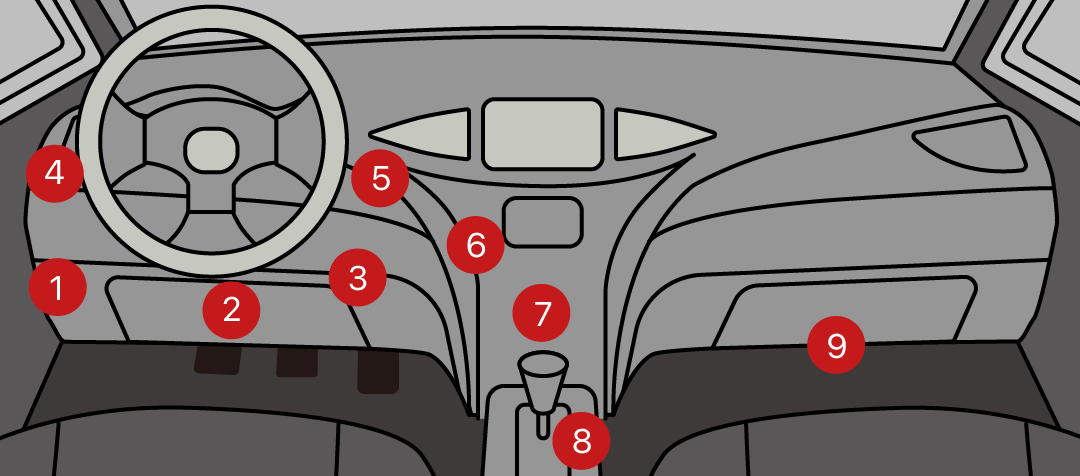 4
5
6
1
2
3
7
9
8